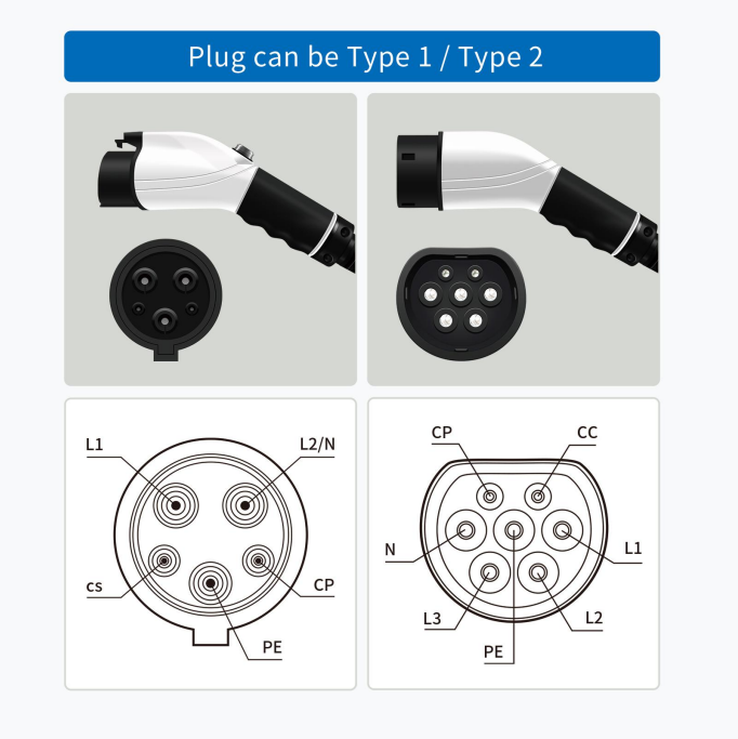 Plug can be Type 1 / Type 2

L1
L2/N
cs
CP
PE

CP
CC
N
L1
L3
L2
PE