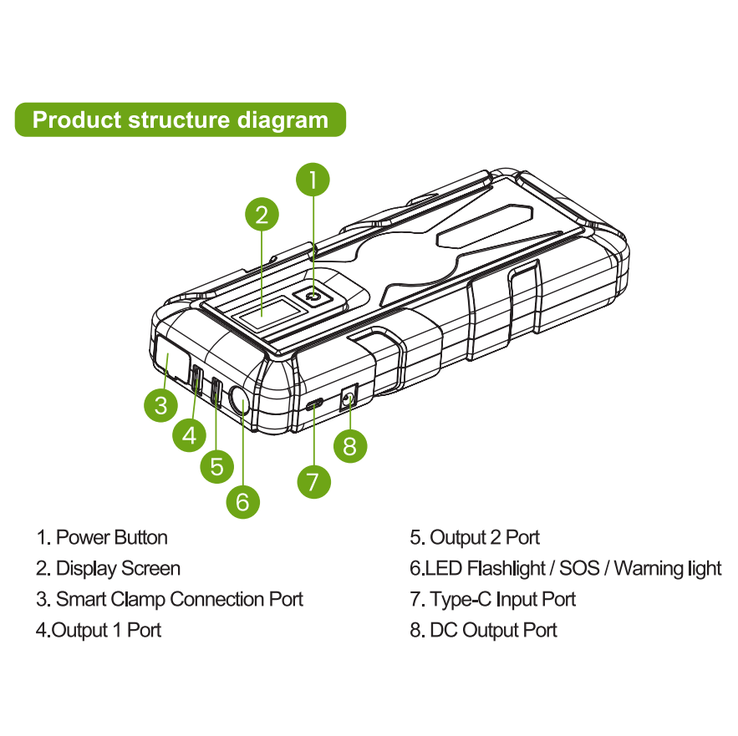 Product structure diagram

1

2

3

4

5

6

7

8

1. Power Button

2. Display Screen

3. Smart Clamp Connection Port

4.Output 1 Port

5. Output 2 Port

6.LED Flashlight / SOS / Warning light

7. Type-C Input Port

8. DC Output Port